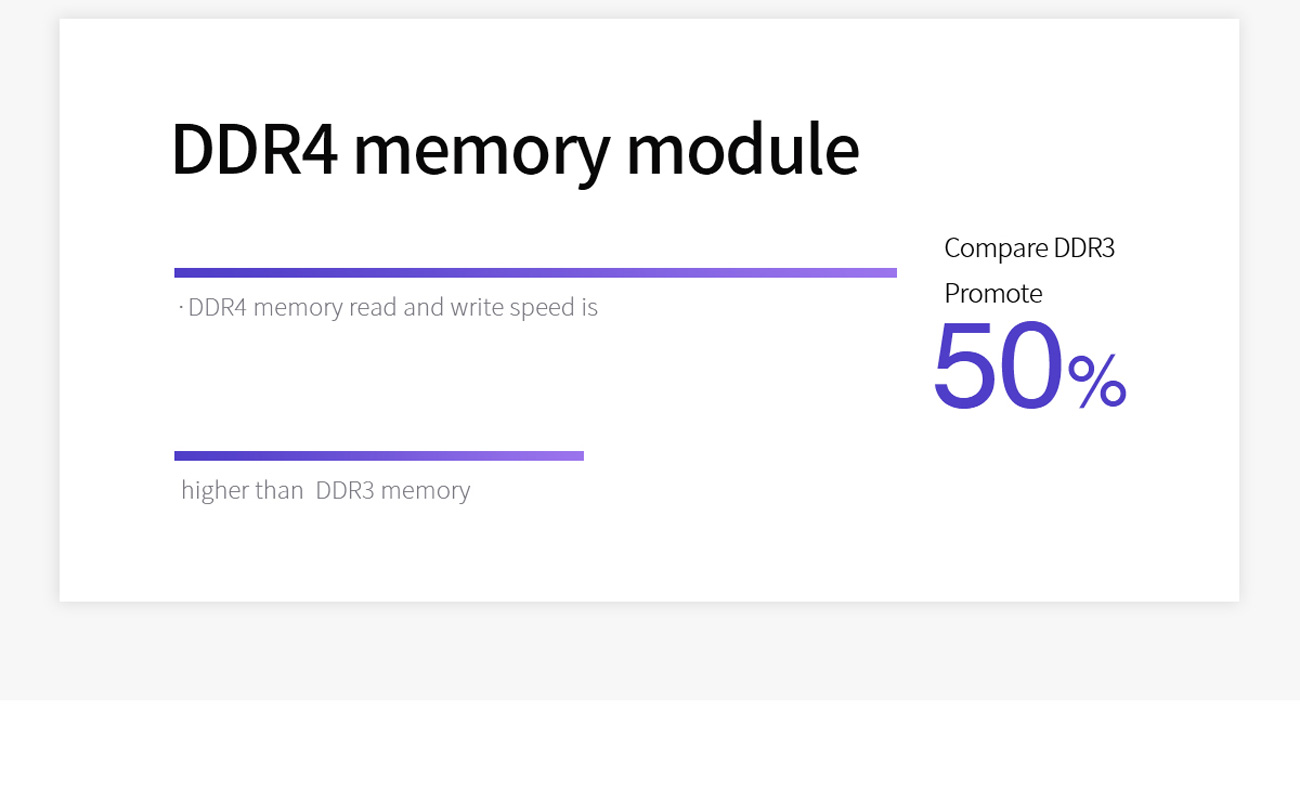 DDR4 memory module

· DDR4 memory read and write speed is

higher than DDR3 memory

Compare DDR3

Promote

50%